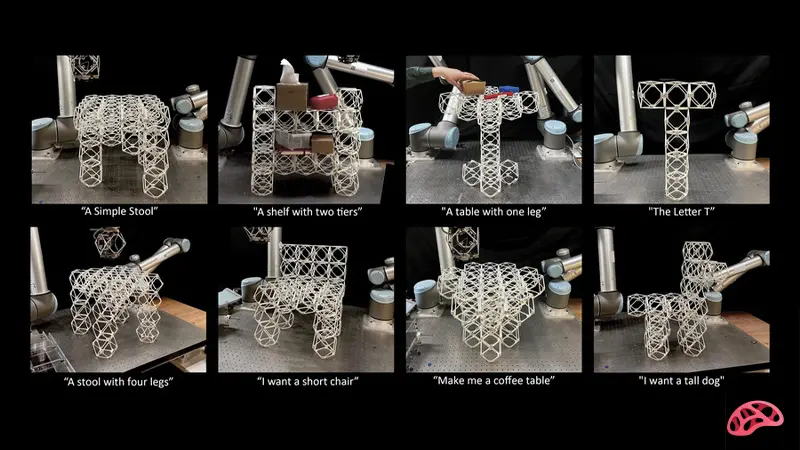 "A Simple Stool"

"A shelf with two tiers"

"A table with one leg"

"The Letter T"

"A stool with four legs"

"I want a short chair"

"Make me a coffee table"

"I want a tall dog"